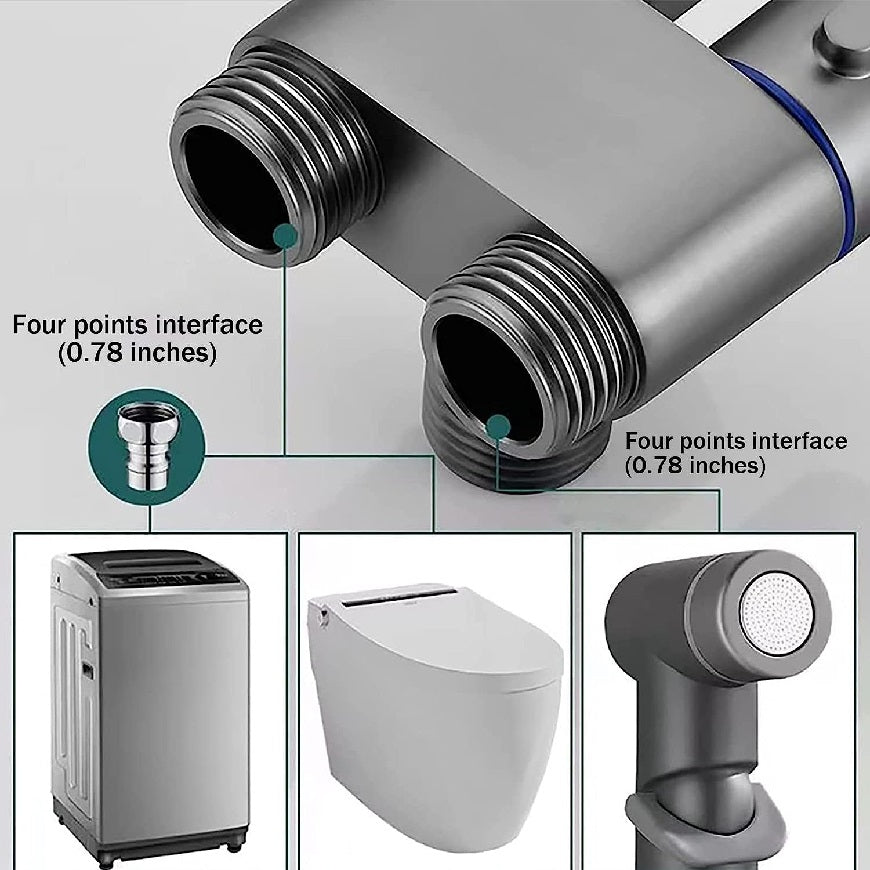 Four points interface
(0.78 inches)

Four points interface
(0.78 inches)