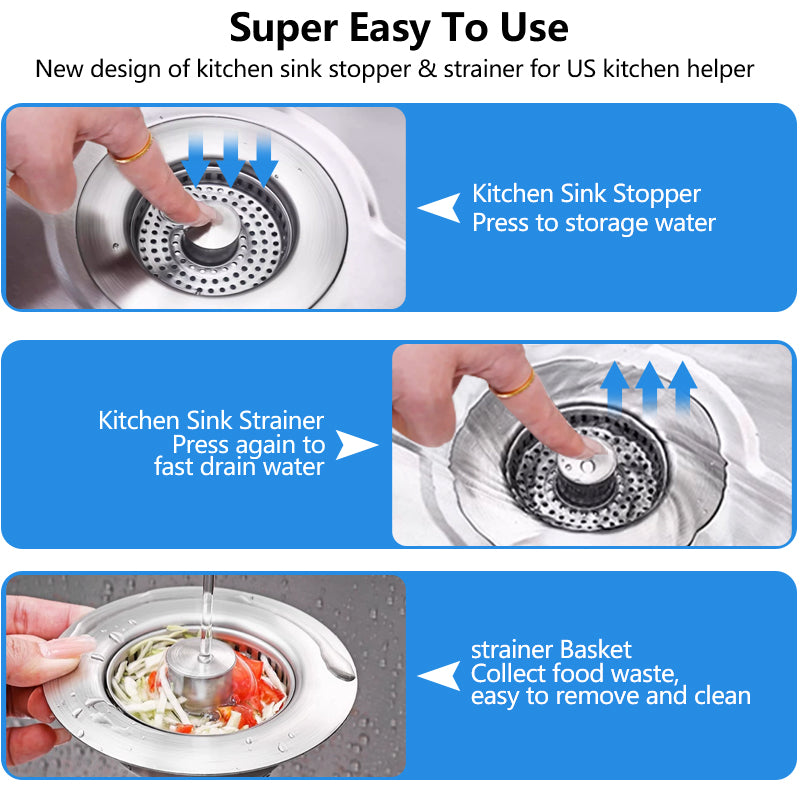 Super Easy To Use

New design of kitchen sink stopper & strainer for US kitchen helper

Kitchen Sink Stopper
Press to storage water

Kitchen Sink Strainer
Press again to
fast drain water

strainer Basket
Collect food waste,
easy to remove and clean