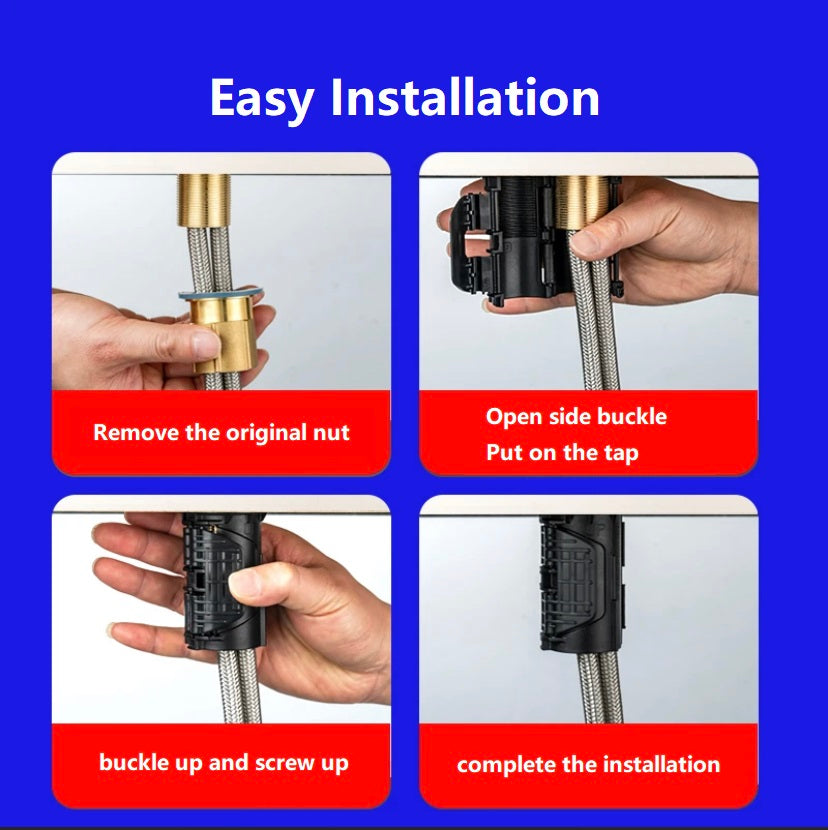 Easy Installation

Remove the original nut

Open side buckle
Put on the tap

buckle up and screw up

complete the installation